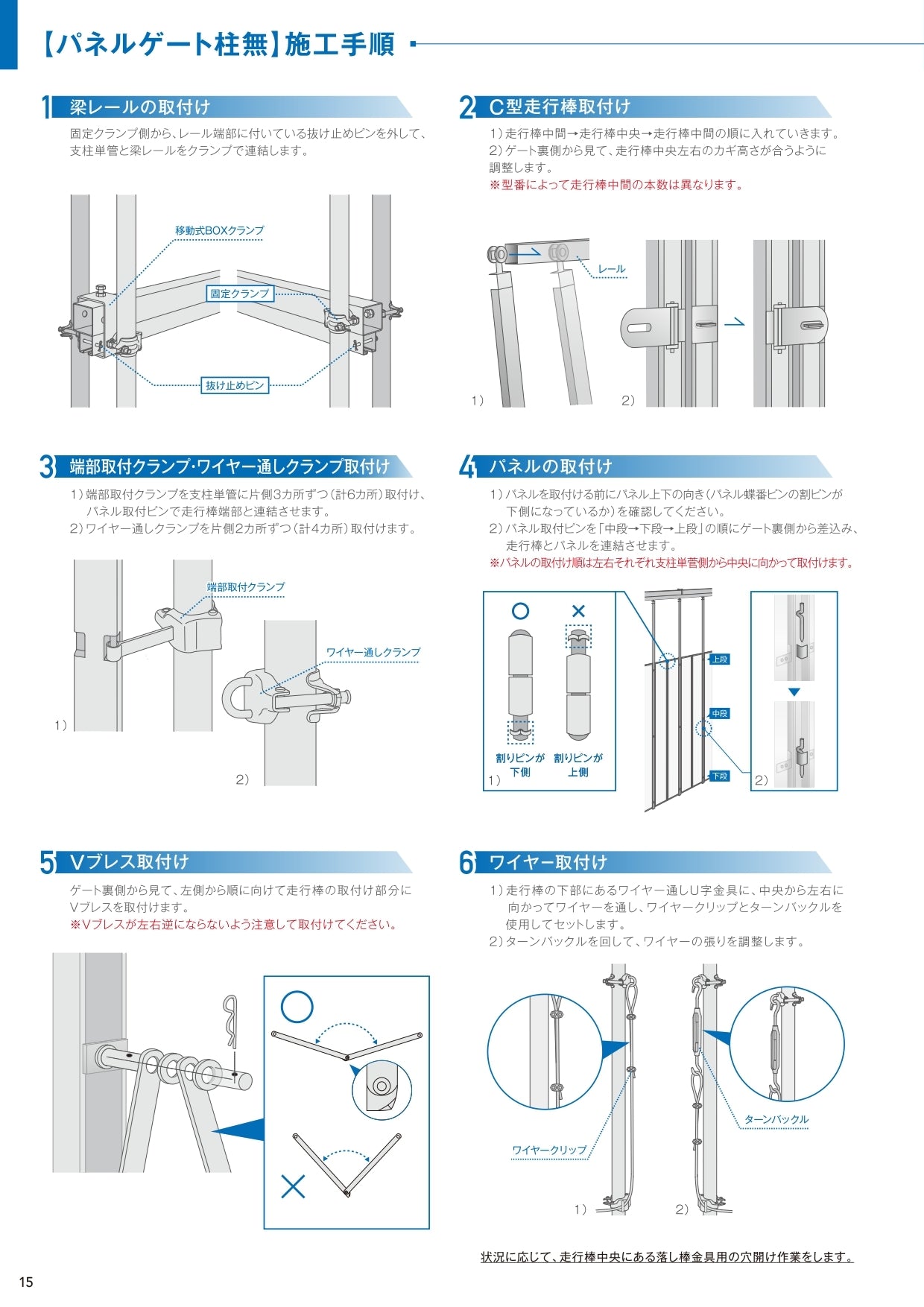 【パネルゲート柱無】施工手順

1 梁レールの取付け

固定クランプ側から、レール端部に付いている抜け止めピンを外して、支柱単管と梁レールをクランプで連結します。

移動式BOXクランプ

固定クランプ

抜け止めピン

2 C型走行棒取付け

1）走行棒中間→走行棒中央→走行棒中間の順に入れていきます。
2）ゲート裏側から見て、走行棒中央左右のカギ高さが合うように調整します。
※型番によって走行棒中間の本数は異なります。

レール

1）

2）

3 端部取付クランプ・ワイヤー通しクランプ取付け

1）端部取付クランプを支柱単管に片側3カ所ずつ（計6カ所）取付け、パネル取付ピンで走行棒端部と連結させます。
2）ワイヤー通しクランプを片側2カ所ずつ（計4カ所）取付けます。

端部取付クランプ

ワイヤー通しクランプ

1）

2）

4 パネルの取付け

1）パネルを取付ける前にパネル上下の向き（パネル蝶番ピンの割ピンが下側になっているか）を確認してください。
2）パネル取付ピンを「中段→下段→上段」の順にゲート裏側から差込み、走行棒とパネルを連結させます。
※パネルの取付け順は左右それぞれ支柱単管側から中央に向かって取付けます。

○

×

割りピンが下側

割りピンが上側

1）

上段

中段

下段

2）

5 Vブレス取付け

ゲート裏側から見て、左側から順に向けて走行棒の取付け部分にVブレスを取付けます。
※Vブレスが左右逆にならないよう注意して取付けてください。

○

×

6 ワイヤー取付け

1）走行棒の下部にあるワイヤー通しU字金具に、中央から左右に向かってワイヤーを通し、ワイヤークリップとターンバックルを使用してセットします。
2）ターンバックルを回して、ワイヤーの張りを調整します。

ターンバックル

ワイヤークリップ

1）

2）

状況に応じて、走行棒中央にある落し棒金具用の穴開け作業をします。

15