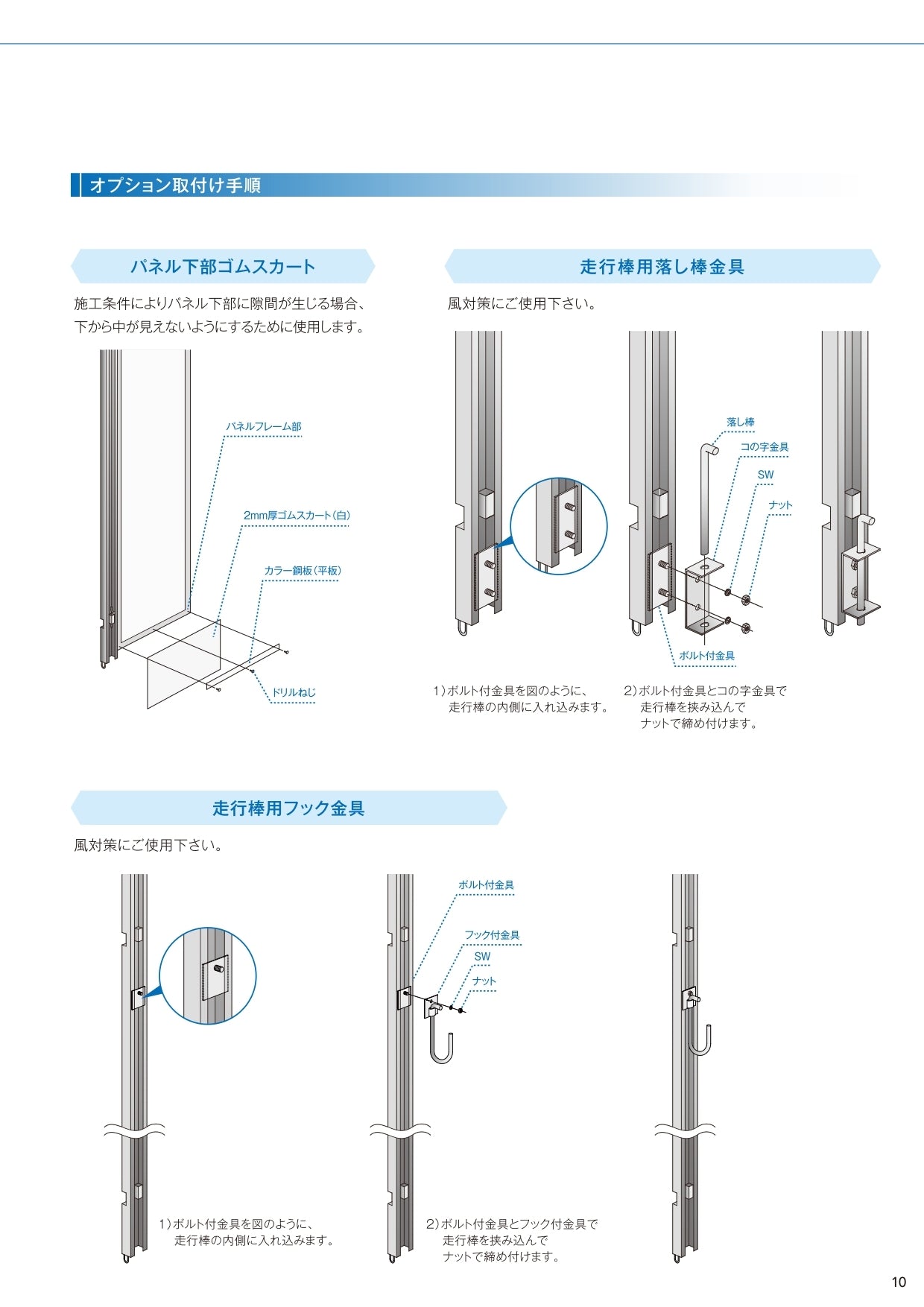 オプション取付け手順

パネル下部ゴムスカート

施工条件によりパネル下部に隙間が生じる場合、下から中が見えないようにするために使用します。

パネルフレーム部

2mm厚ゴムスカート(白)

カラー鋼板(平板)

ドリルねじ

走行棒用落し棒金具

風対策にご使用下さい。

落し棒

コの字金具

SW

ナット

ボルト付金具

1)ボルト付金具を図のように、走行棒の内側に入れ込みます。

2)ボルト付金具とコの字金具で走行棒を挟み込んでナットで締め付けます。

走行棒用フック金具

風対策にご使用下さい。

ボルト付金具

フック付金具

SW

ナット

1)ボルト付金具を図のように、走行棒の内側に入れ込みます。

2)ボルト付金具とフック付金具で走行棒を挟み込んでナットで締め付けます。

10