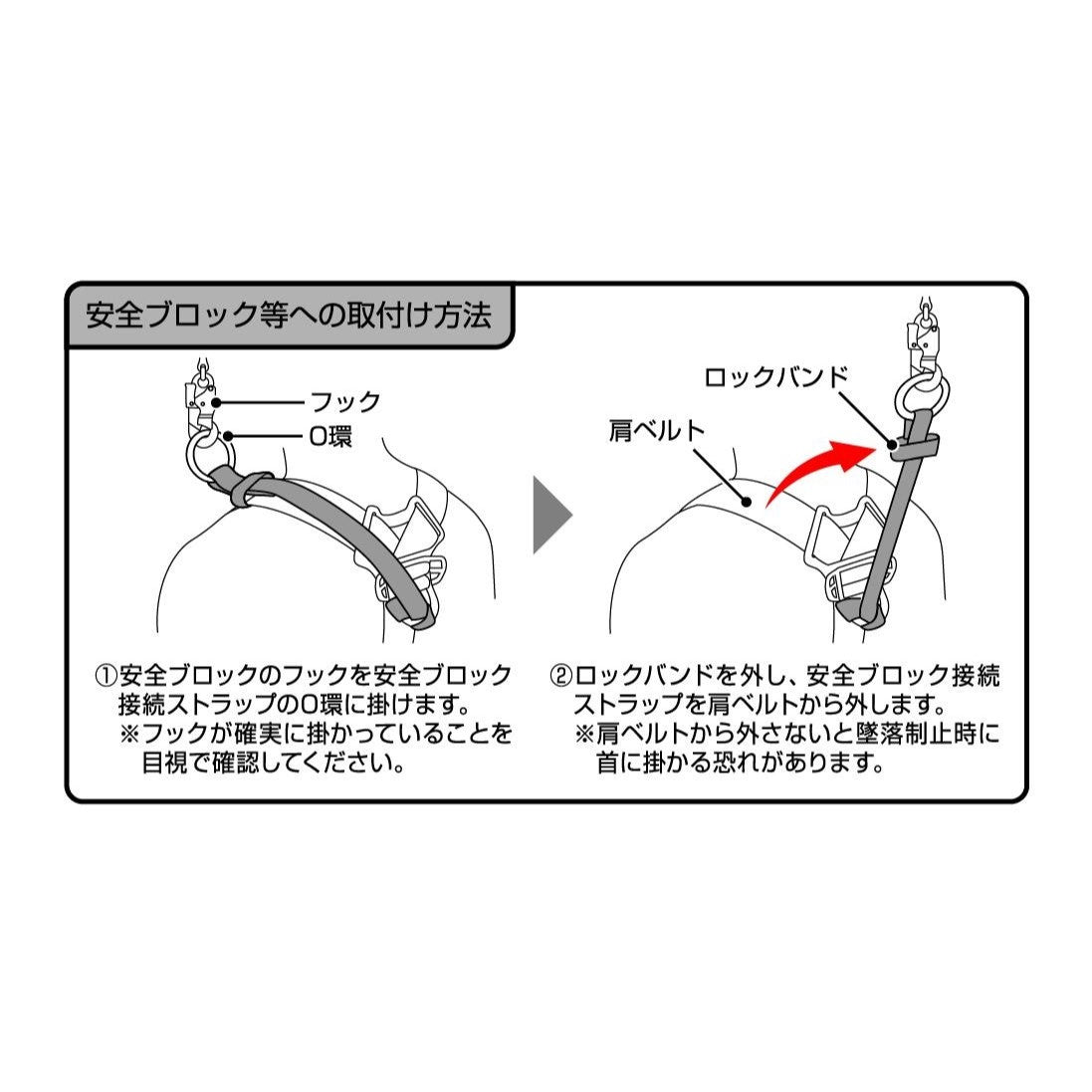 安全ブロック等への取付け方法

フック
O環

ロックバンド
肩ベルト

①安全ブロックのフックを安全ブロック接続ストラップのO環に掛けます。
※フックが確実に掛かっていることを目視で確認してください。

②ロックバンドを外し、安全ブロック接続ストラップを肩ベルトから外します。
※肩ベルトから外さないと墜落制止時に首に掛かる恐れがあります。