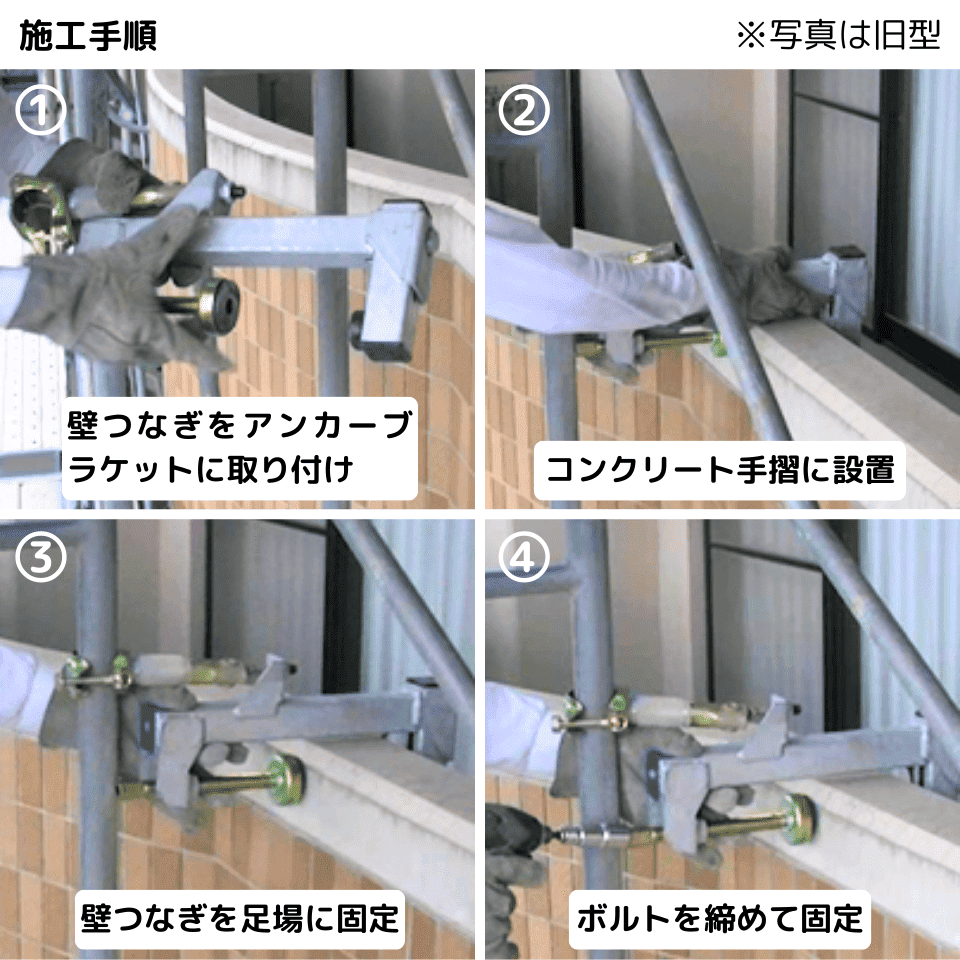 施工手順

※写真は旧型

①

壁つなぎをアンカーブラケットに取り付け

②

コンクリート手摺に設置

③

壁つなぎを足場に固定

④

ボルトを締めて固定