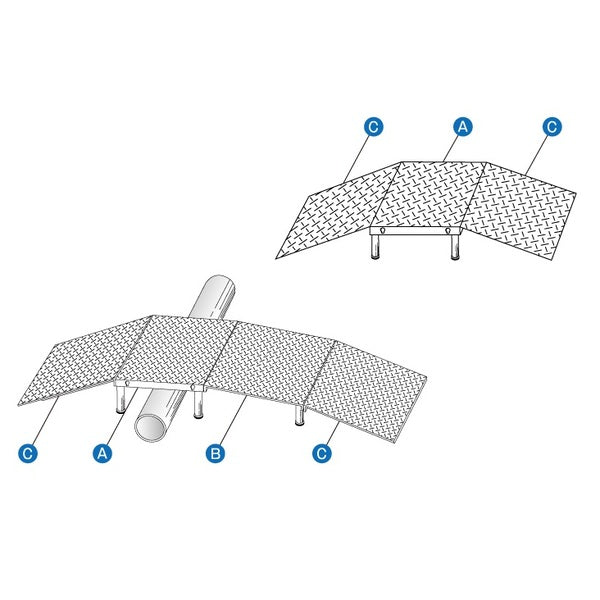 C
A
C

C
A
B
C