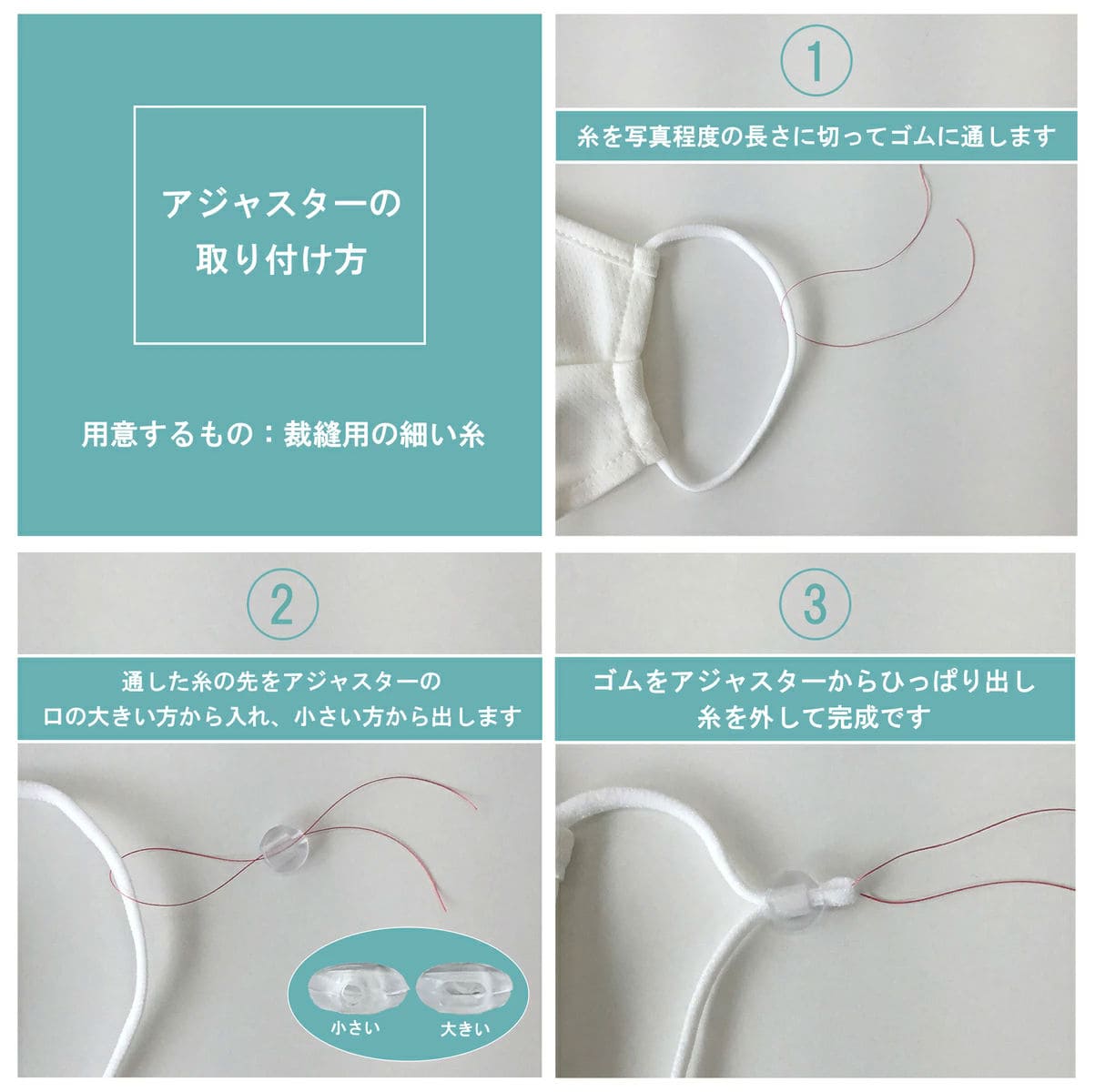 アジャスターの
取り付け方

用意するもの：裁縫用の細い糸

①

糸を写真程度の長さに切ってゴムに通します

②

通した糸の先をアジャスターの
口の大きい方から入れ、小さい方から出します

小さい

大きい

③

ゴムをアジャスターからひっぱり出し
糸を外して完成です