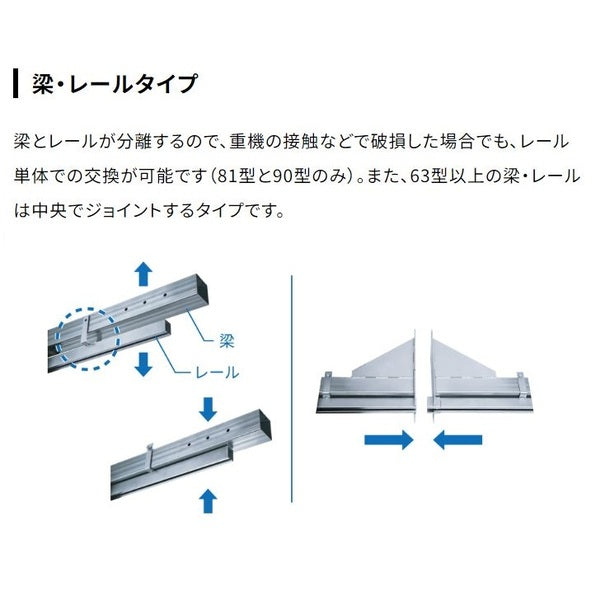 梁・レールタイプ

梁とレールが分離するので、重機の接触などで破損した場合でも、レール単体での交換が可能です（81型と90型のみ）。また、63型以上の梁・レールは中央でジョイントするタイプです。

梁
レール